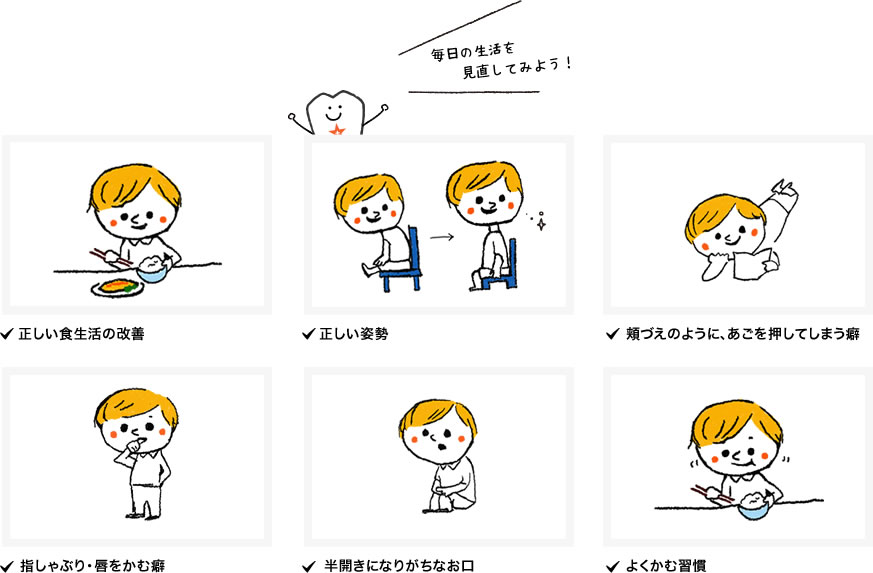 毎日の生活を
見直してみよう！

✔ 正しい食生活の改善

✔ 正しい姿勢

✔ 頬づえのように、あごを押してしまう癖

✔ 指しゃぶり・唇をかむ癖

✔ 半開きになりがちなお口

✔ よくかむ習慣